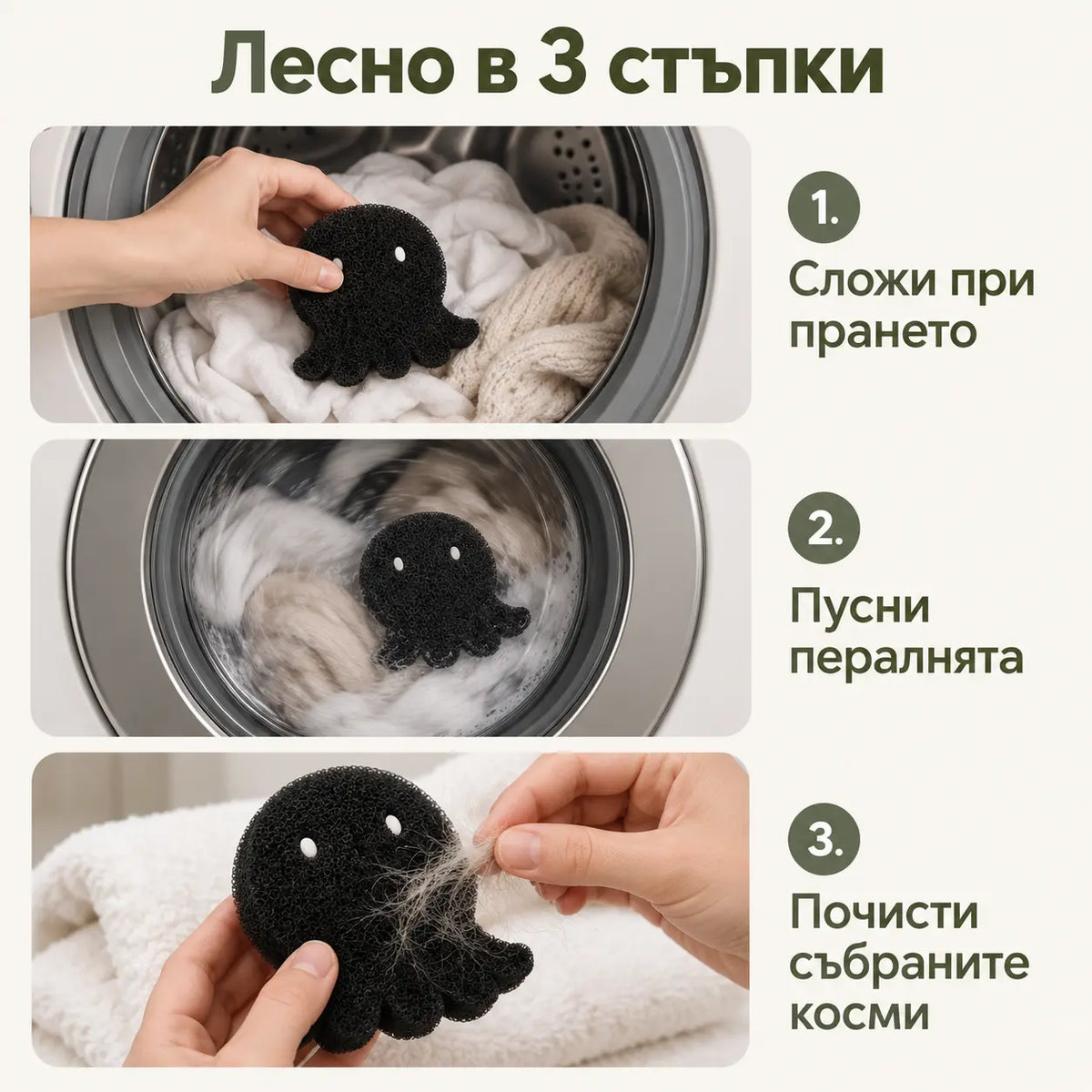 Лесно в 3 стъпки

1.

Сложи при прането

2.

Пусни пералнята

3.

Почисти събраните косми